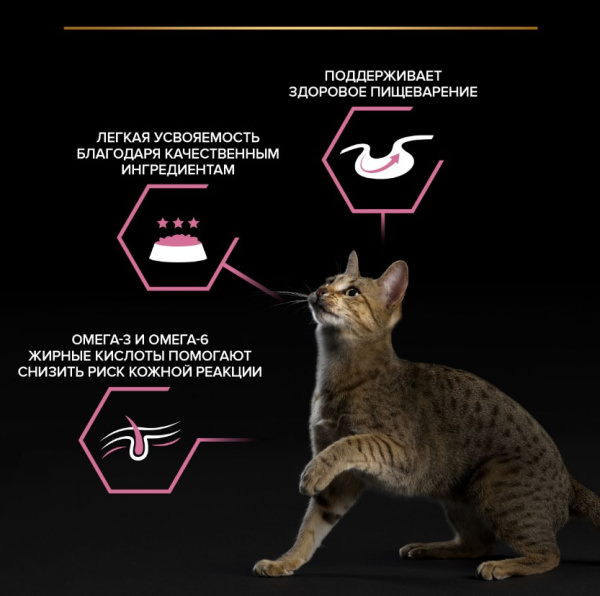 ПОДДЕРЖИВАЕТ ЗДОРОВОЕ ПИЩЕВАРЕНИЕ

ЛЕГКАЯ УСВОЯЕМОСТЬ БЛАГОДАРЯ КАЧЕСТВЕННЫМ ИНГРЕДИЕНТАМ

ОМЕГА-3 И ОМЕГА-6 ЖИРНЫЕ КИСЛОТЫ ПОМОГАЮТ СНИЗИТЬ РИСК КОЖНОЙ РЕАКЦИИ