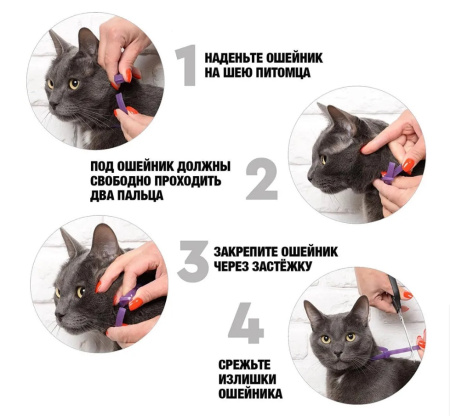 1 НАДЕНЬТЕ ОШЕЙНИК НА ШЕЮ ПИТОМЦА

ПОД ОШЕЙНИК ДОЛЖНЫ СВОБОДНО ПРОХОДИТЬ ДВА ПАЛЬЦА 2

3 ЗАКРЕПИТЕ ОШЕЙНИК ЧЕРЕЗ ЗАСТЁЖКУ

4

СРЕЖЬТЕ ИЗЛИШКИ ОШЕЙНИКА