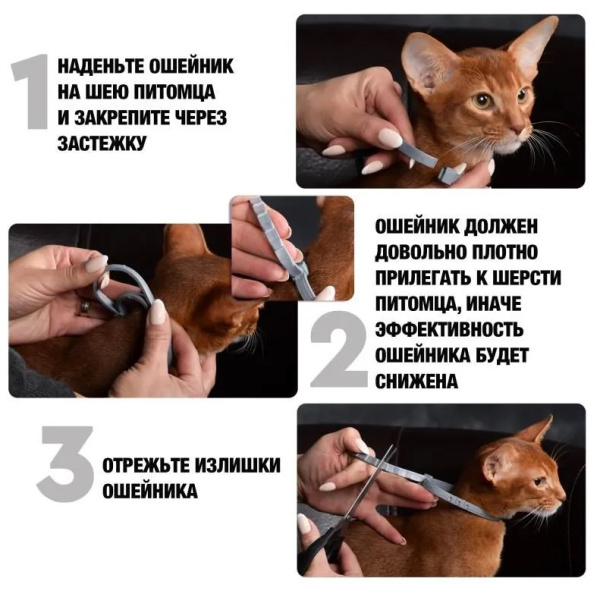 1 НАДЕНЬТЕ ОШЕЙНИК НА ШЕЮ ПИТОМЦА И ЗАКРЕПИТЕ ЧЕРЕЗ ЗАСТЕЖКУ

2 ОШЕЙНИК ДОЛЖЕН ДОВОЛЬНО ПЛОТНО ПРИЛЕГАТЬ К ШЕРСТИ ПИТОМЦА, ИНАЧЕ ЭФФЕКТИВНОСТЬ ОШЕЙНИКА БУДЕТ СНИЖЕНА

3 ОТРЕЖЬТЕ ИЗЛИШКИ ОШЕЙНИКА