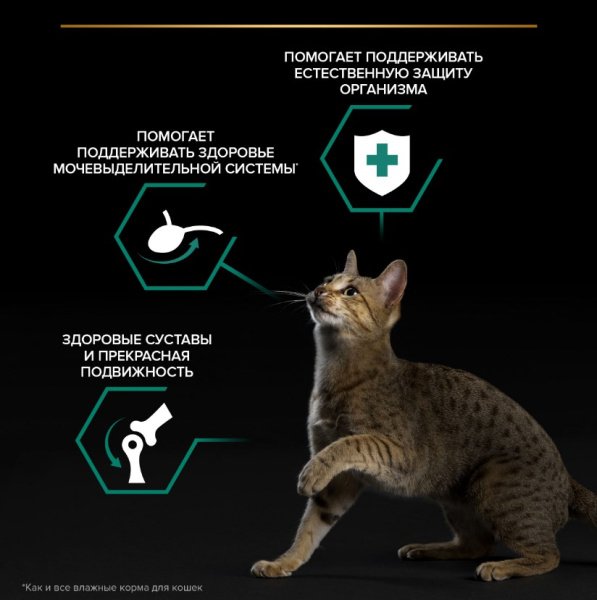 ПОМОГАЕТ ПОДДЕРЖИВАТЬ ЕСТЕСТВЕННУЮ ЗАЩИТУ ОРГАНИЗМА

ПОМОГАЕТ ПОДДЕРЖИВАТЬ ЗДОРОВЬЕ МОЧЕВЫДЕЛИТЕЛЬНОЙ СИСТЕМЫ*

ЗДОРОВЫЕ СУСТАВЫ И ПРЕКРАСНАЯ ПОДВИЖНОСТЬ

*Как и все влажные корма для кошек