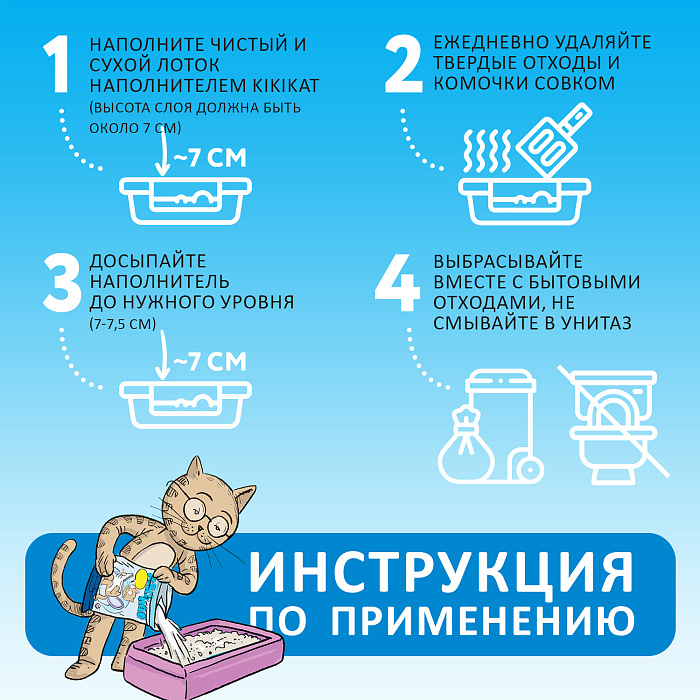 1 НАПОЛНИТЕ ЧИСТЫЙ И СУХОЙ ЛОТОК НАПОЛНИТЕЛЕМ KIKIKAT
(ВЫСОТА СЛОЯ ДОЛЖНА БЫТЬ ОКОЛО 7 СМ)

~7 СМ

2 ЕЖЕДНЕВНО УДАЛЯЙТЕ ТВЕРДЫЕ ОТХОДЫ И КОМОЧКИ СОВКОМ

3 ДОСЫПАЙТЕ НАПОЛНИТЕЛЬ ДО НУЖНОГО УРОВНЯ
(7-7,5 СМ)

~7 СМ

4 ВЫБРАСЫВАЙТЕ ВМЕСТЕ С БЫТОВЫМИ ОТХОДАМИ, НЕ СМЫВАЙТЕ В УНИТАЗ

ИНСТРУКЦИЯ
ПО ПРИМЕНЕНИЮ