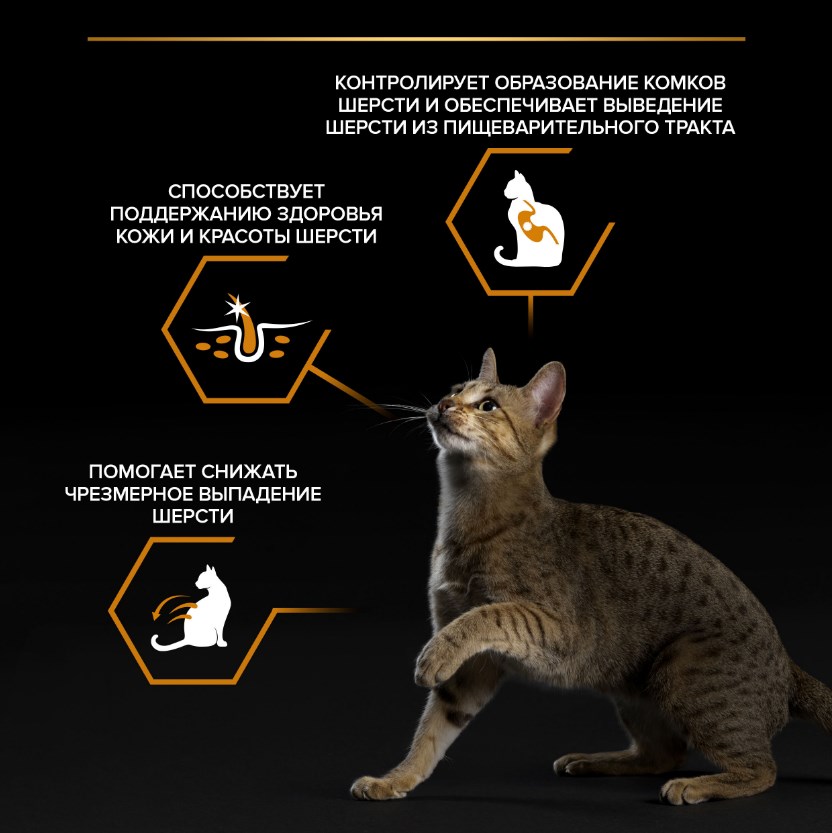 КОНТРОЛИРУЕТ ОБРАЗОВАНИЕ КОМКОВ ШЕРСТИ И ОБЕСПЕЧИВАЕТ ВЫВЕДЕНИЕ ШЕРСТИ ИЗ ПИЩЕВАРИТЕЛЬНОГО ТРАКТА

СПОСОБСТВУЕТ ПОДДЕРЖАНИЮ ЗДОРОВЬЯ КОЖИ И КРАСОТЫ ШЕРСТИ

ПОМОГАЕТ СНИЖАТЬ ЧРЕЗМЕРНОЕ ВЫПАДЕНИЕ ШЕРСТИ