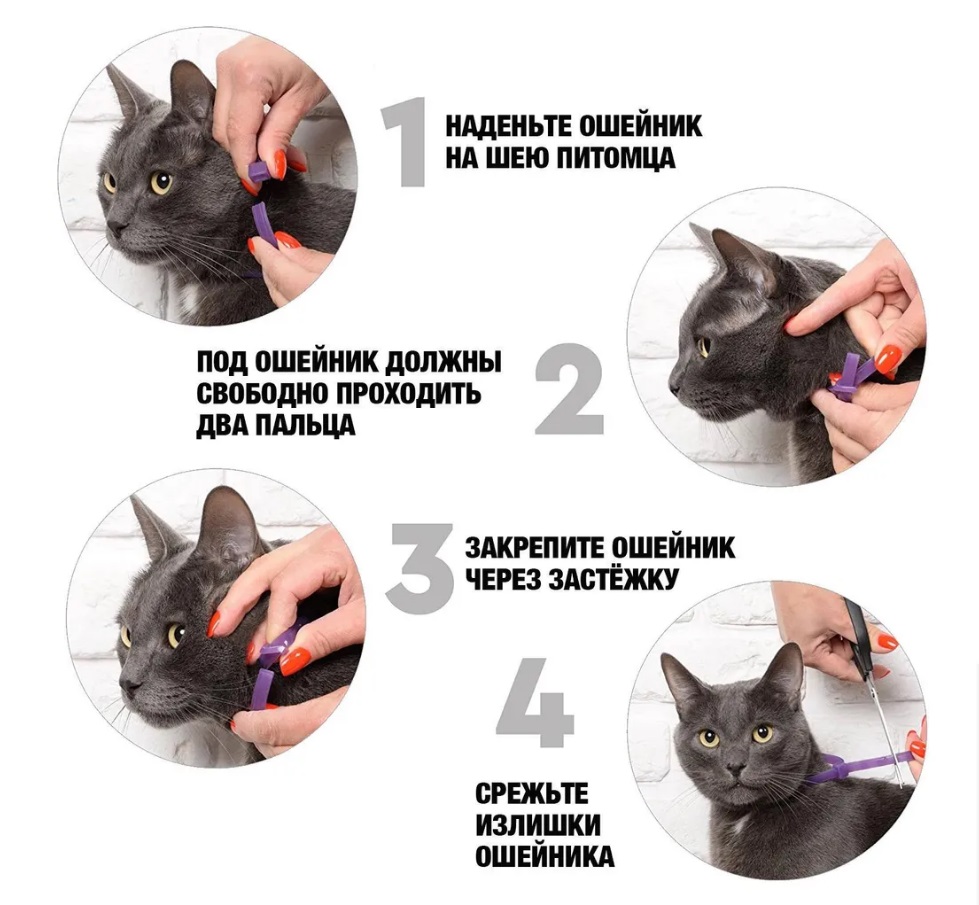 1 НАДЕНЬТЕ ОШЕЙНИК НА ШЕЮ ПИТОМЦА

ПОД ОШЕЙНИК ДОЛЖНЫ СВОБОДНО ПРОХОДИТЬ ДВА ПАЛЬЦА 2

3 ЗАКРЕПИТЕ ОШЕЙНИК ЧЕРЕЗ ЗАСТЁЖКУ

4

СРЕЖЬТЕ ИЗЛИШКИ ОШЕЙНИКА